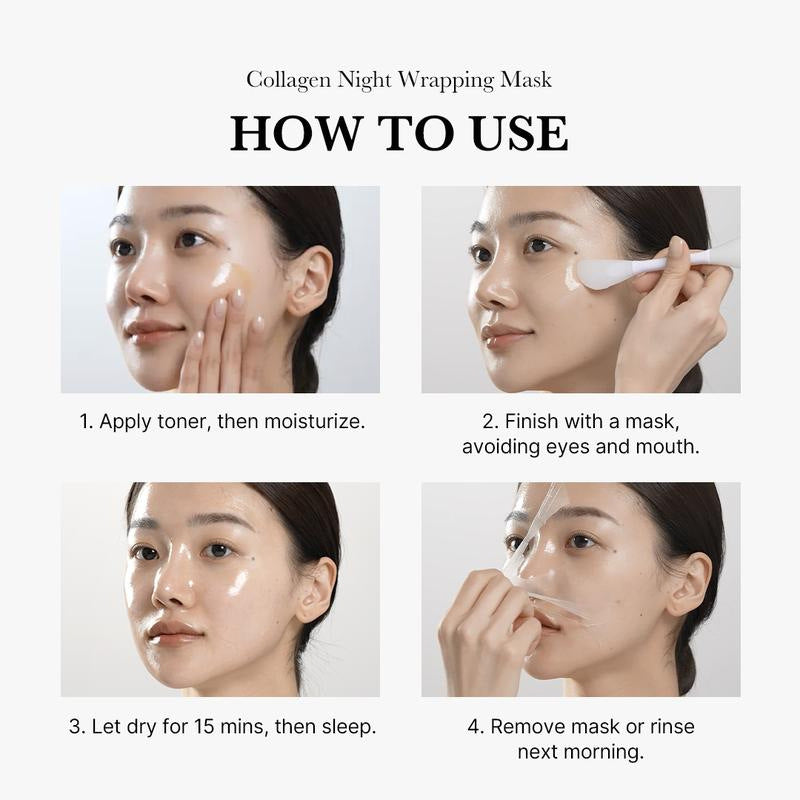 Collagen Night Wrapping Mask

HOW TO USE

1. Apply toner, then moisturize.

2. Finish with a mask, avoiding eyes and mouth.

3. Let dry for 15 mins, then sleep.

4. Remove mask or rinse next morning.