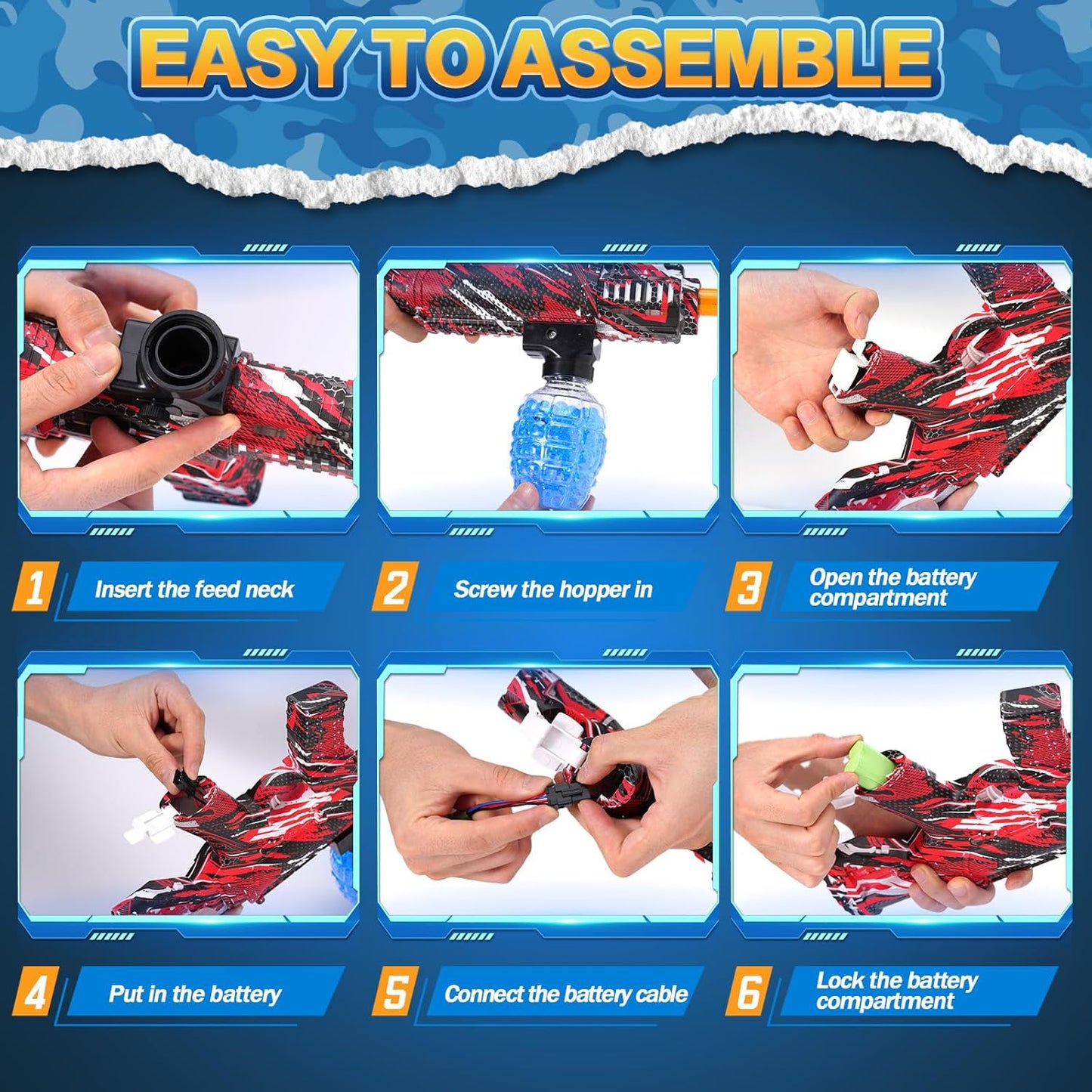 EASY TO ASSEMBLE

1 Insert the feed neck

2 Screw the hopper in

3 Open the battery compartment

4 Put in the battery

5 Connect the battery cable

6 Lock the battery compartment