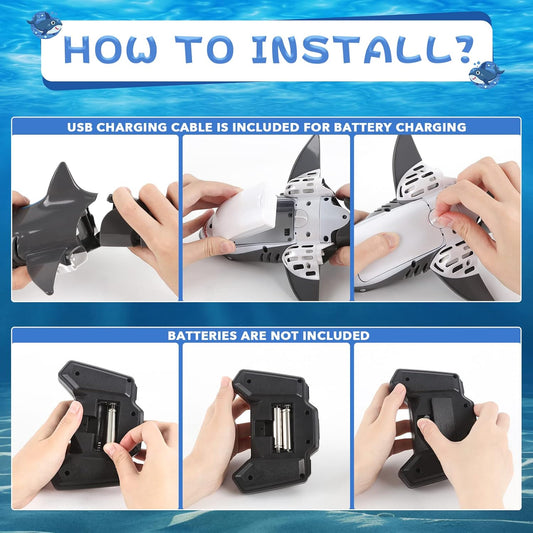 HOW TO INSTALL?

USB CHARGING CABLE IS INCLUDED FOR BATTERY CHARGING

BATTERIES ARE NOT INCLUDED